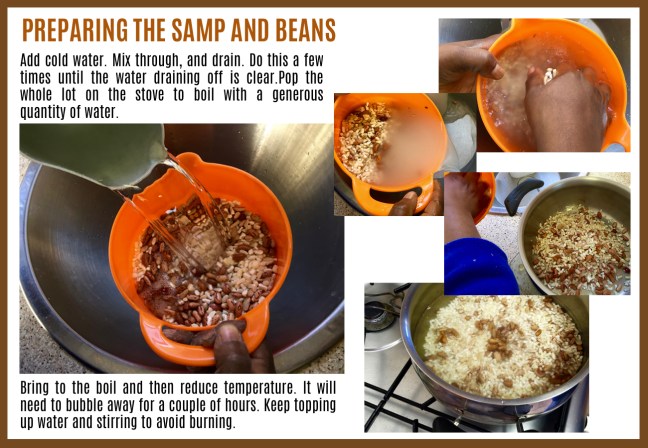 PREPARING THE SAMP AND BEANS

Add cold water. Mix through, and drain. Do this a few times until the water draining off is clear.Pop the whole lot on the stove to boil with a generous quantity of water.

Bring to the boil and then reduce temperature. It will need to bubble away for a couple of hours. Keep topping up water and stirring to avoid burning.